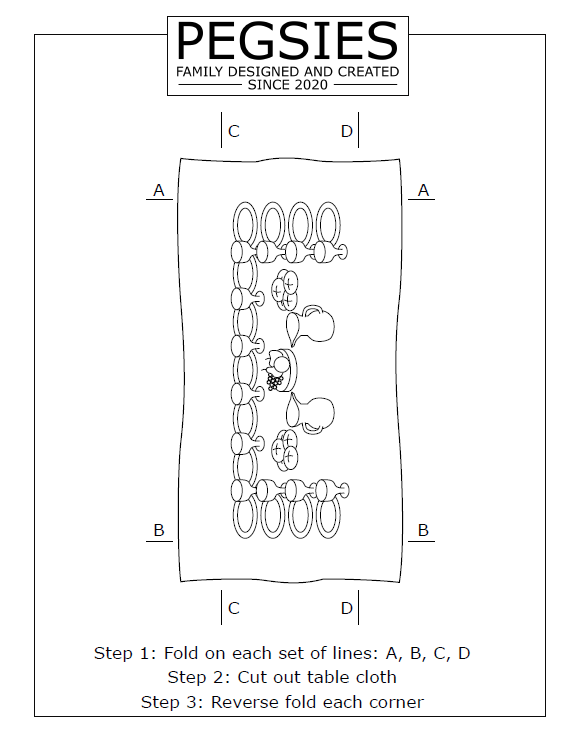 PEGSIES
FAMILY DESIGNED AND CREATED
SINCE 2020

C D

A A

B B

C D

Step 1: Fold on each set of lines: A, B, C, D
Step 2: Cut out table cloth
Step 3: Reverse fold each corner