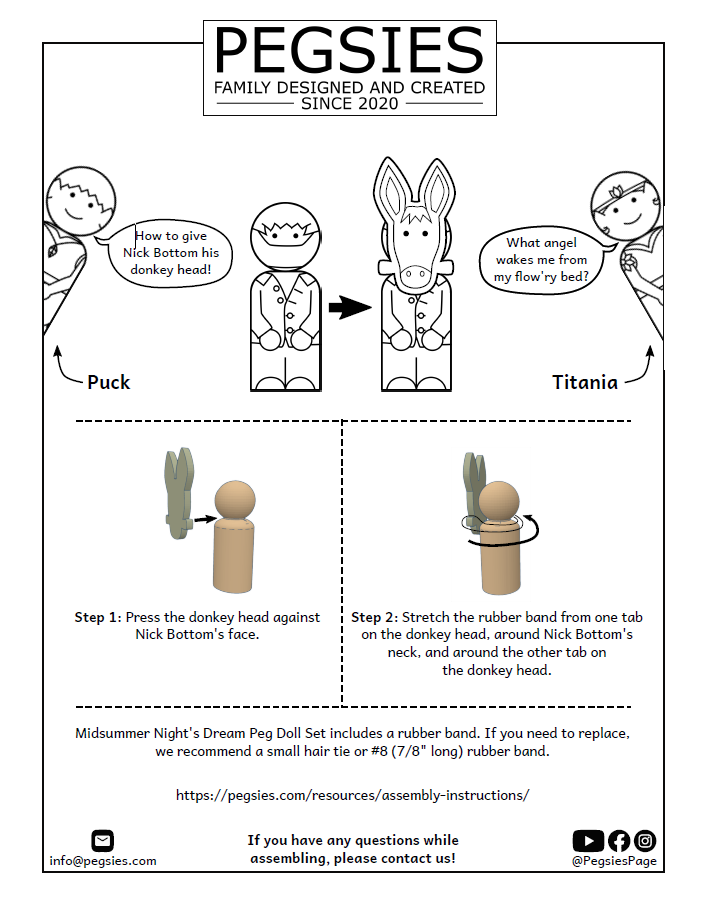 PEGSIES
FAMILY DESIGNED AND CREATED
SINCE 2020

How to give Nick Bottom his donkey head!

What angel wakes me from my flow'ry bed?

Puck

Titania

Step 1: Press the donkey head against Nick Bottom's face.

Step 2: Stretch the rubber band from one tab on the donkey head, around Nick Bottom's neck, and around the other tab on the donkey head.

Midsummer Night's Dream Peg Doll Set includes a rubber band. If you need to replace, we recommend a small hair tie or #8 (7/8" long) rubber band.

https://pegsies.com/resources/assembly-instructions/

info@pegsies.com

If you have any questions while assembling, please contact us!

@PegsiesPage