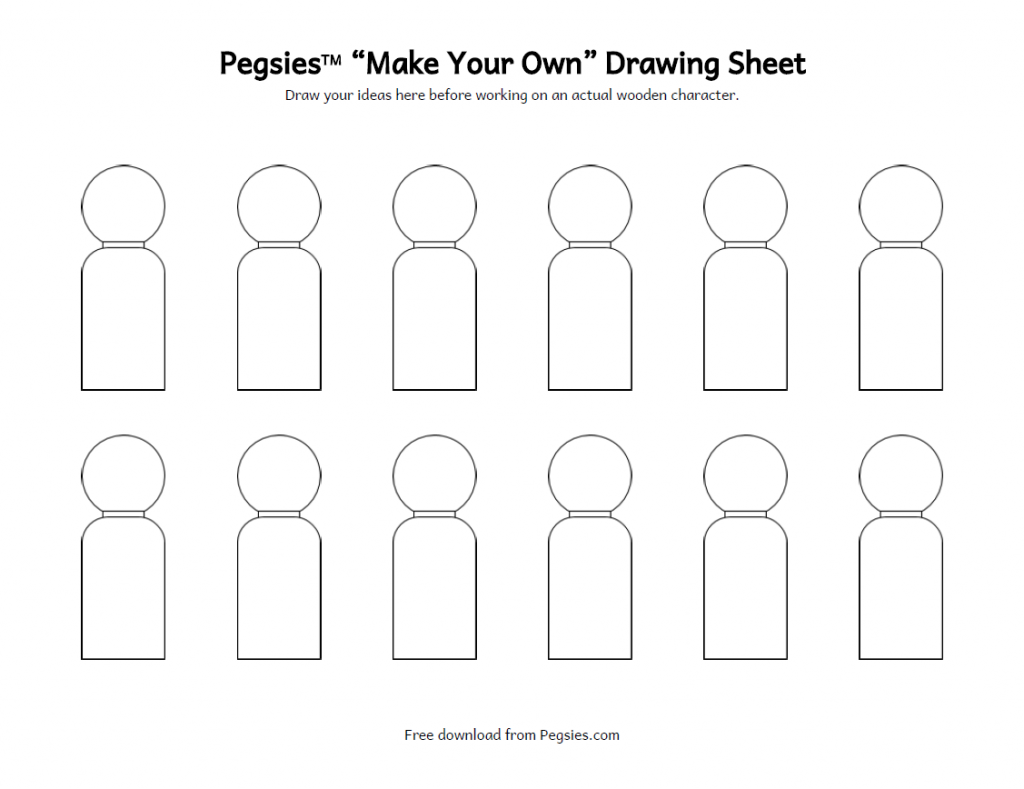 Pegsies™ “Make Your Own” Drawing Sheet

Draw your ideas here before working on an actual wooden character.

Free download from Pegsies.com